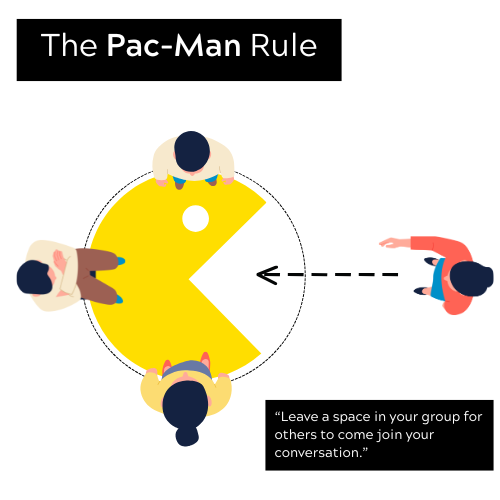 The Pac-Man Rule

“Leave a space in your group for others to come join your conversation.”